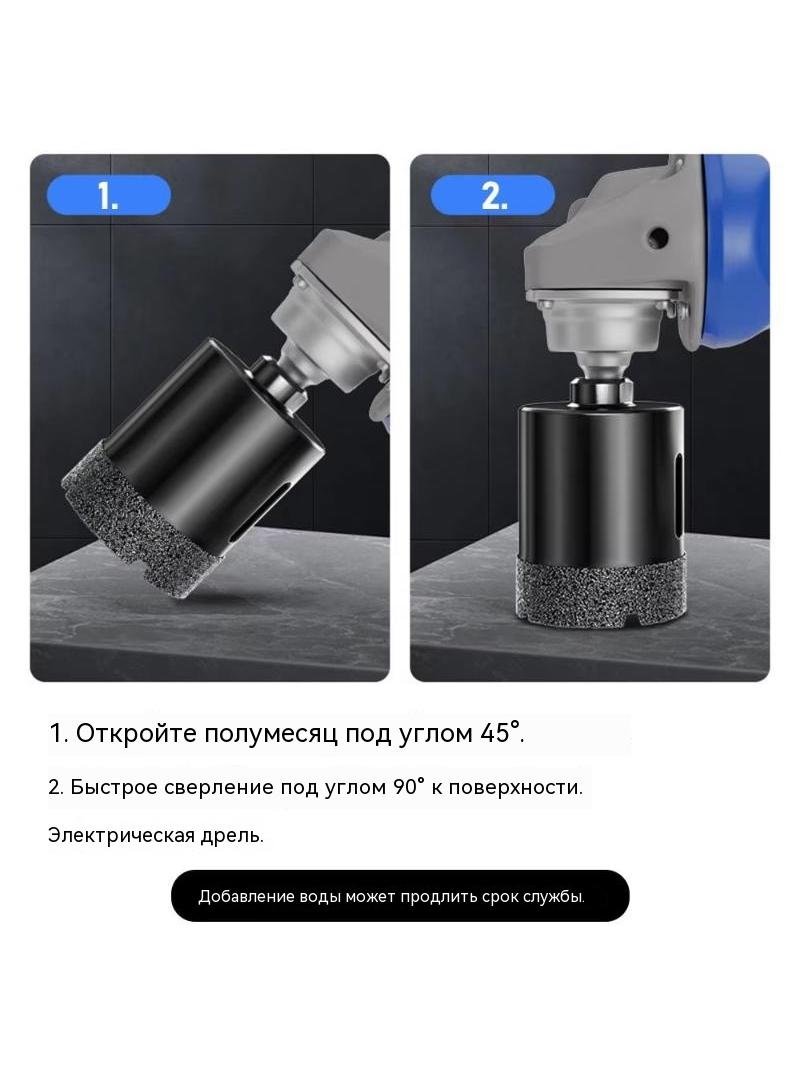 1.

2.

1. Откройте полумесяц под углом 45°.

2. Быстрое сверление под углом 90° к поверхности.

Электрическая дрель.

Добавление воды может продлить срок службы.