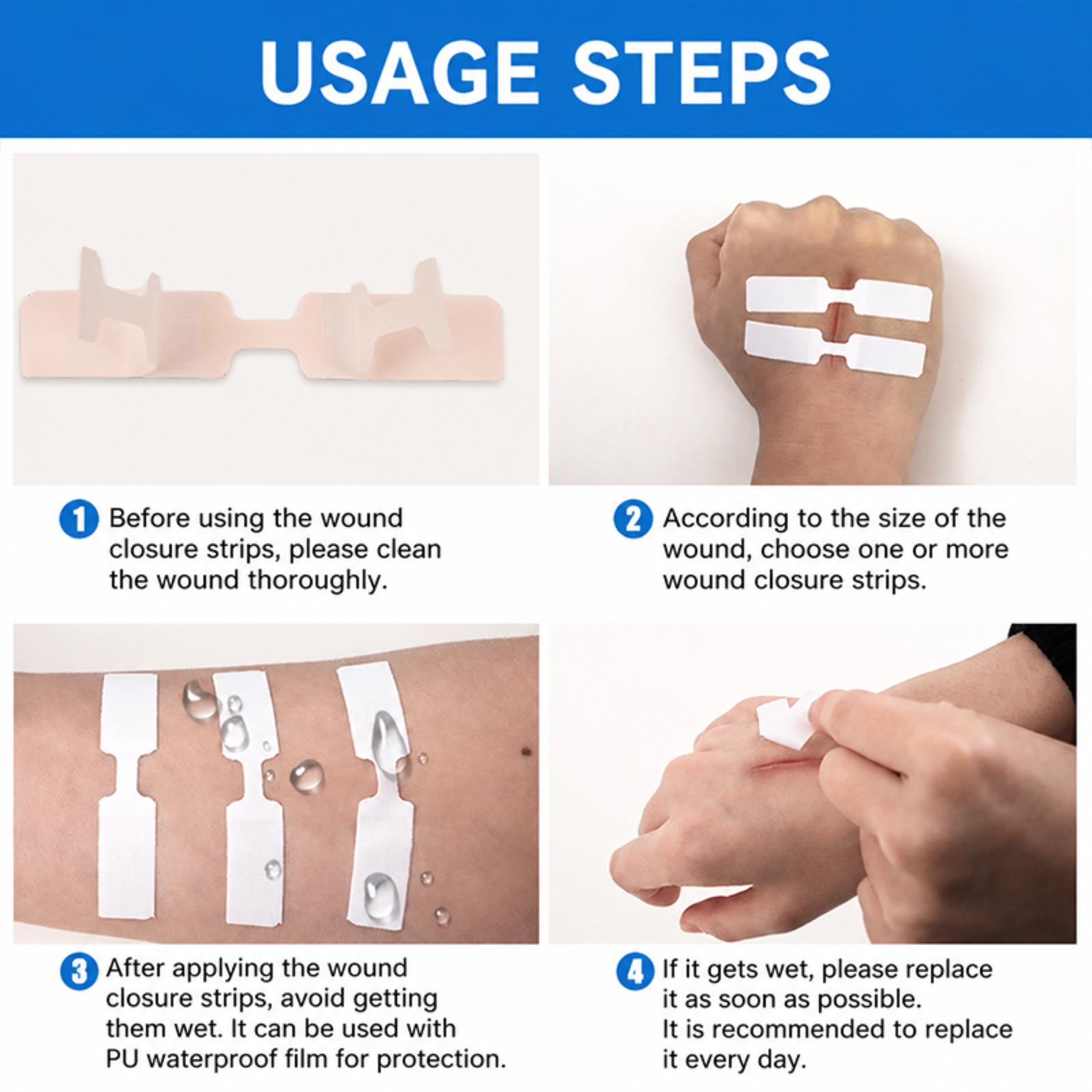 USAGE STEPS

1 Before using the wound closure strips, please clean the wound thoroughly.

2 According to the size of the wound, choose one or more wound closure strips.

3 After applying the wound closure strips, avoid getting them wet. It can be used with PU waterproof film for protection.

4 If it gets wet, please replace it as soon as possible. It is recommended to replace it every day.