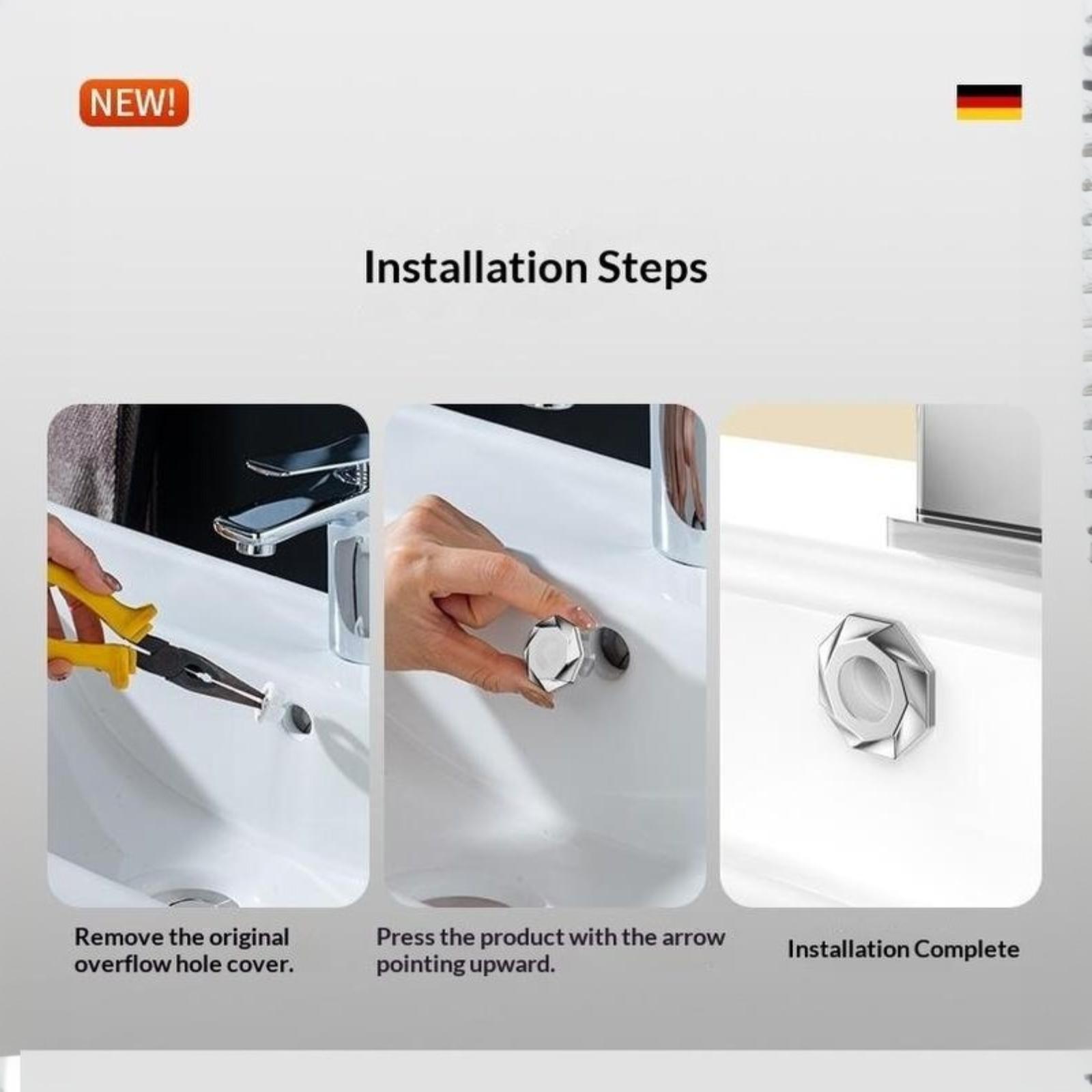 NEW!

Installation Steps

Remove the original overflow hole cover.

Press the product with the arrow pointing upward.

Installation Complete