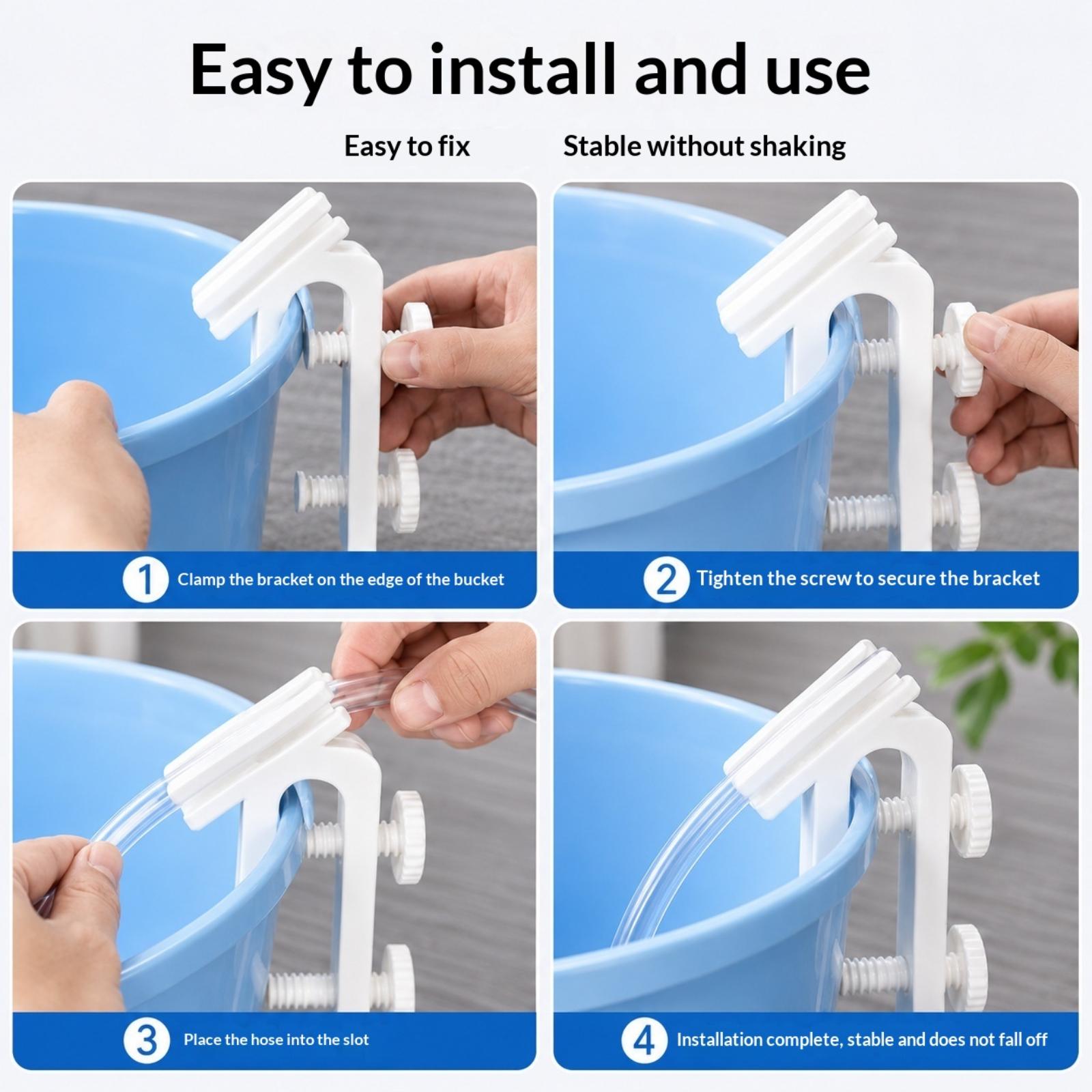 Easy to install and use

Easy to fix

Stable without shaking

1 Clamp the bracket on the edge of the bucket

2 Tighten the screw to secure the bracket

3 Place the hose into the slot

4 Installation complete, stable and does not fall off